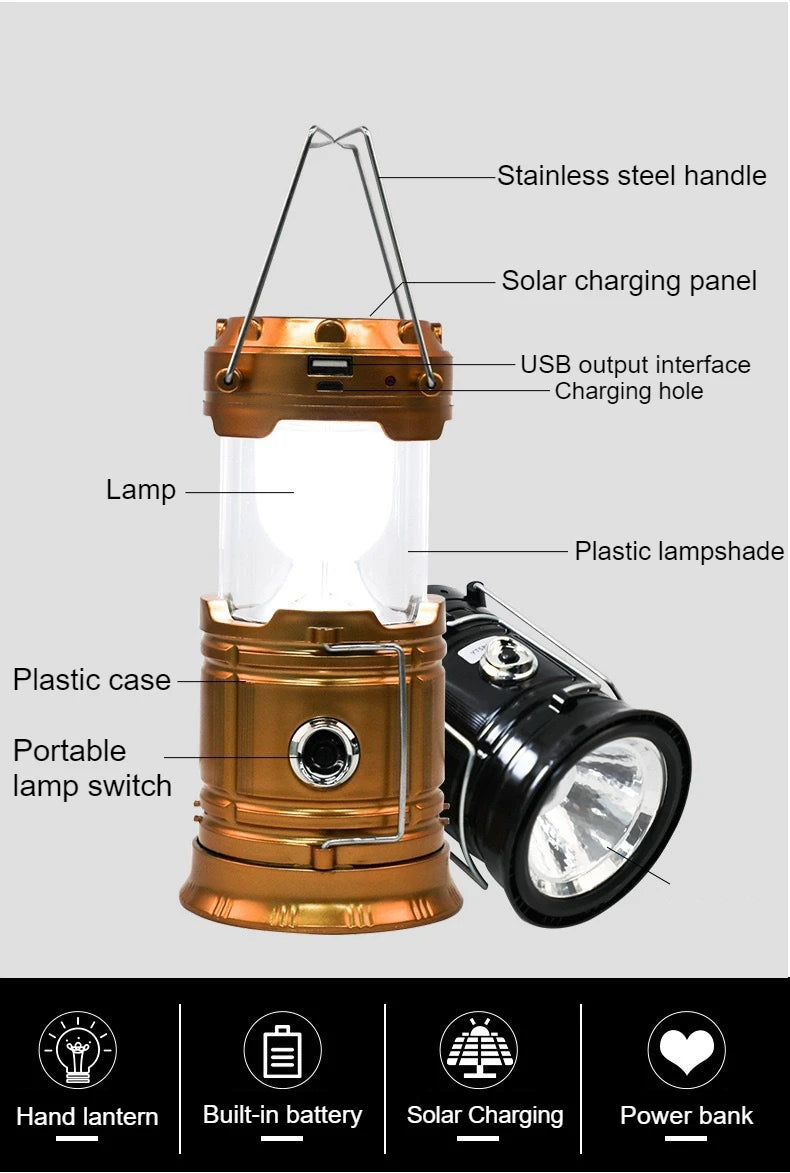 Stainless steel handle

Solar charging panel

USB output interface

Charging hole

Lamp

Plastic lampshade

Plastic case

Portable lamp switch

Hand lantern

Built-in battery

Solar Charging

Power bank